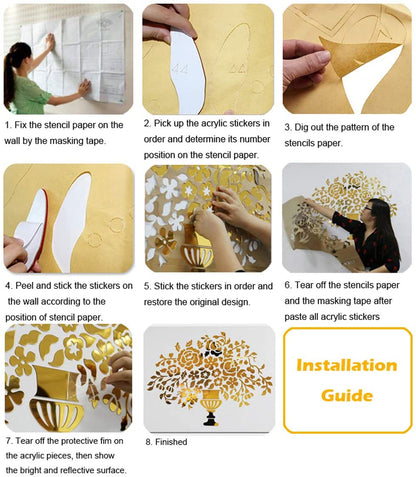 44

44

1. Fix the stencil paper on the wall by the masking tape.

2. Pick up the acrylic stickers in order and determine its number position on the stencil paper.

3. Dig out the pattern of the stencils paper.

4. Peel and stick the stickers on the wall according to the position of stencil paper.

5. Stick the stickers in order and restore the original design.

6. Tear off the stencils paper and the masking tape after paste all acrylic stickers

7. Tear off the protective fim on the acrylic pieces, then show the bright and reflective surface.

8. Finished

Installation Guide