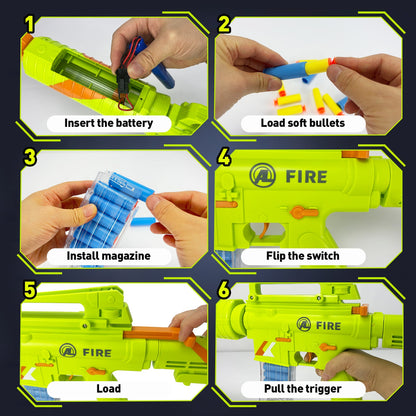 1
Insert the battery

2
Load soft bullets

3
Install magazine

4
AL FIRE
Flip the switch

5
AL FIRE
Load

6
AL FIRE
Pull the trigger