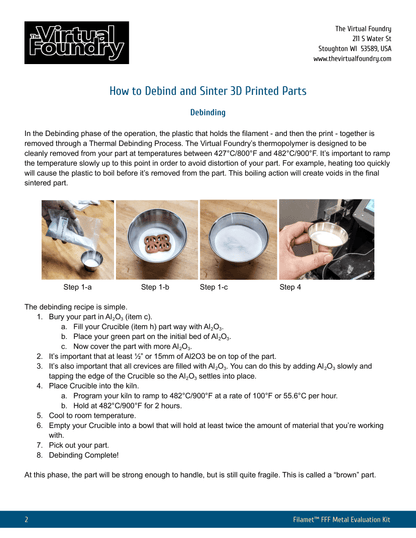 The Virtual Foundry

The Virtual Foundry
211 S Water St
Stoughton WI 53589, USA
www.thevirtualfoundry.com

How to Debind and Sinter 3D Printed Parts

Debinding

In the Debinding phase of the operation, the plastic that holds the filament - and then the print - together is removed through a Thermal Debinding Process. The Virtual Foundry's thermopolymer is designed to be cleanly removed from your part at temperatures between 427°C/800°F and 482°C/900°F. It's important to ramp the temperature slowly up to this point in order to avoid distortion of your part. For example, heating too quickly will cause the plastic to boil before it's removed from the part. This boiling action will create voids in the final sintered part.

Step 1-a Step 1-b Step 1-c Step 4

The debinding recipe is simple.
1. Bury your part in $Al_2O_3$ (item c).
a. Fill your Crucible (item h) part way with $Al_2O_3$.
b. Place your green part on the initial bed of $Al_2O_3$.
c. Now cover the part with more $Al_2O_3$.
2. It's important that at least ½" or 15mm of Al2O3 be on top of the part.
3. It's also important that all crevices are filled with $Al_2O_3$. You can do this by adding $Al_2O_3$ slowly and tapping the edge of the Crucible so the $Al_2O_3$ settles into place.
4. Place Crucible into the kiln.
a. Program your kiln to ramp to 482°C/900°F at a rate of 100°F or 55.6°C per hour.
b. Hold at 482°C/900°F for 2 hours.
5. Cool to room temperature.
6. Empty your Crucible into a bowl that will hold at least twice the amount of material that you're working with.
7. Pick out your part.
8. Debinding Complete!

At this phase, the part will be strong enough to handle, but is still quite fragile. This is called a "brown" part.

2 Filamet™ FFF Metal Evaluation Kit