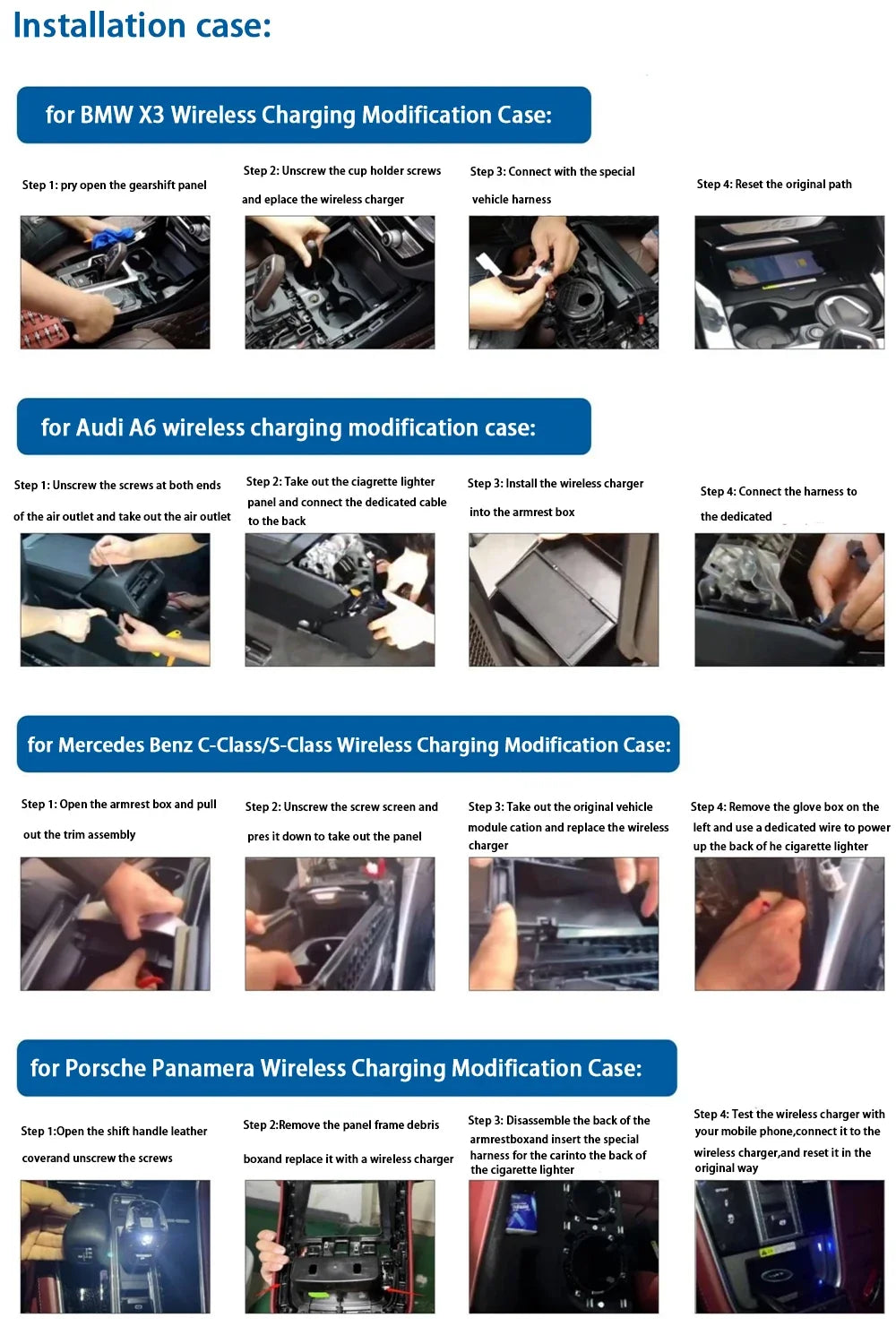 Installation case:

for BMW X3 Wireless Charging Modification Case:

Step 1: pry open the gearshift panel

Step 2: Unscrew the cup holder screws and eplace the wireless charger

Step 3: Connect with the special vehicle harness

Step 4: Reset the original path

for Audi A6 wireless charging modification case:

Step 1: Unscrew the screws at both ends of the air outlet and take out the air outlet

Step 2: Take out the ciagrette lighter panel and connect the dedicated cable to the back

Step 3: Install the wireless charger into the armrest box

Step 4: Connect the harness to the dedicated

for Mercedes Benz C-Class/S-Class Wireless Charging Modification Case:

Step 1: Open the armrest box and pull out the trim assembly

Step 2: Unscrew the screw screen and pres it down to take out the panel

Step 3: Take out the original vehicle module cation and replace the wireless charger

Step 4: Remove the glove box on the left and use a dedicated wire to power up the back of he cigarette lighter

for Porsche Panamera Wireless Charging Modification Case:

Step 1:Open the shift handle leather coverand unscrew the screws

Step 2:Remove the panel frame debris boxand replace it with a wireless charger

Step 3: Disassemble the back of the armrestboxand insert the special harness for the carinto the back of the cigarette lighter

Step 4: Test the wireless charger with your mobile phone,connect it to the wireless charger,and reset it in the original way