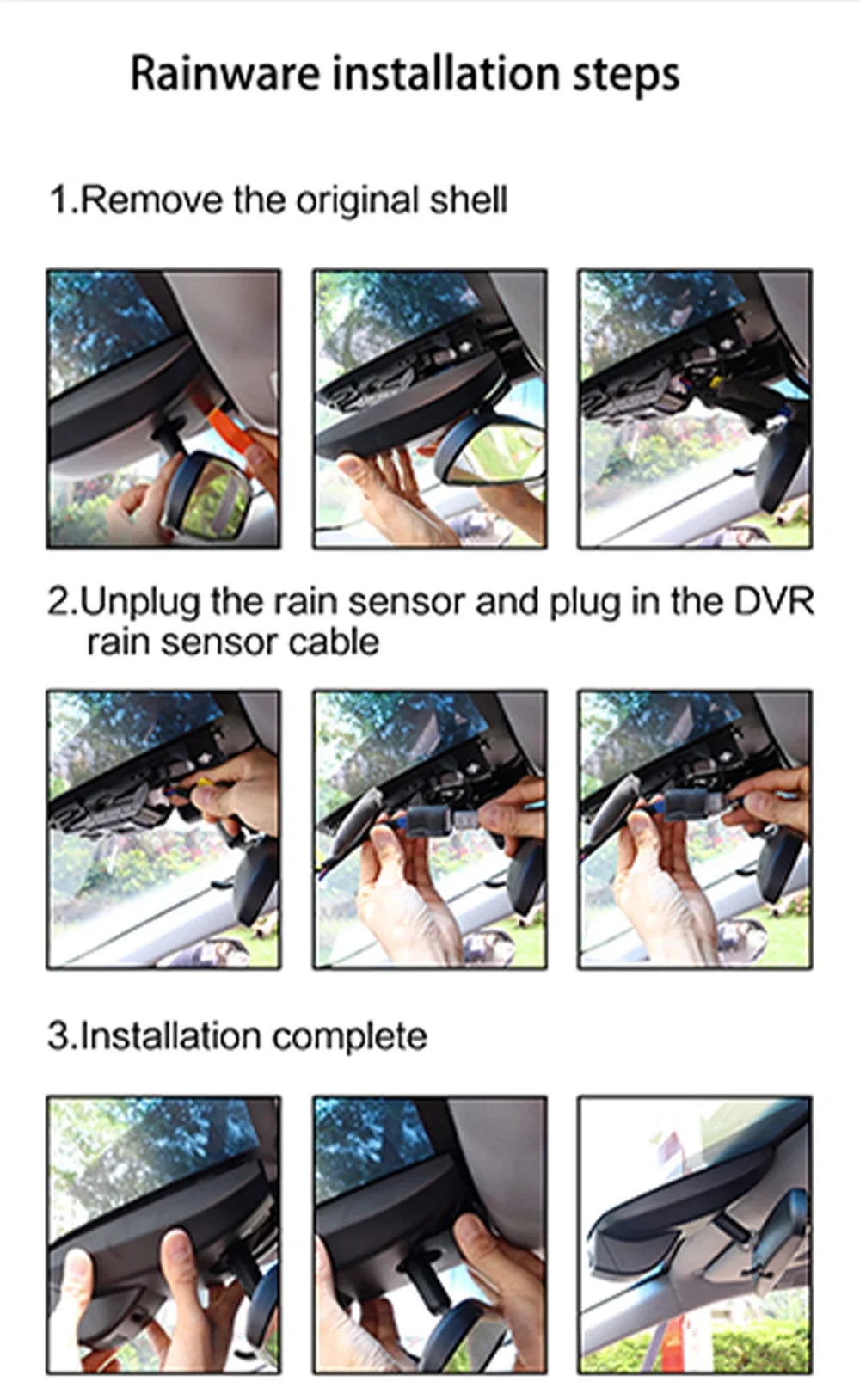 Rainware installation steps

1.Remove the original shell

2.Unplug the rain sensor and plug in the DVR rain sensor cable

3.Installation complete