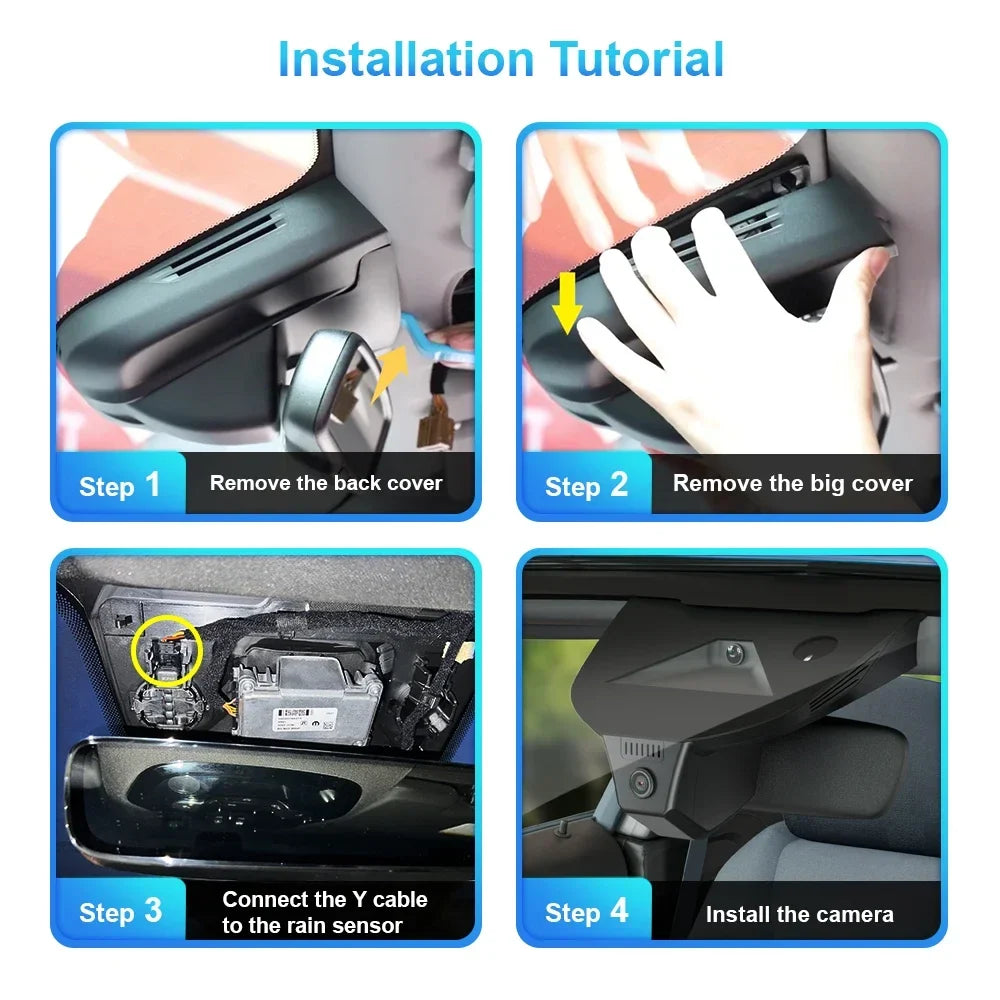 Installation Tutorial

Step 1 Remove the back cover

Step 2 Remove the big cover

Step 3 Connect the Y cable to the rain sensor

Step 4 Install the camera